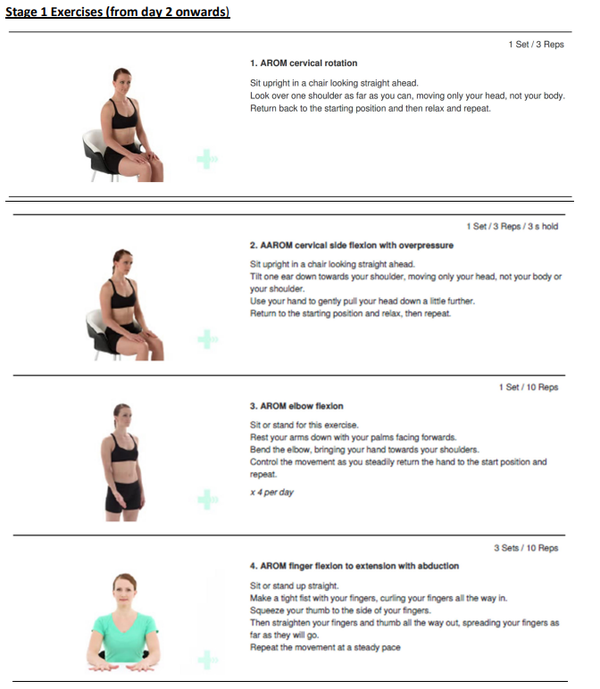 Stage 1 Exercises (from day 2 onwards)

1 Set / 3 Reps

1. AROM cervical rotation

Sit upright in a chair looking straight ahead.
Look over one shoulder as far as you can, moving only your head, not your body.
Return back to the starting position and then relax and repeat.

1 Set / 3 Reps / 3 s hold

2. AAROM cervical side flexion with overpressure

Sit upright in a chair looking straight ahead.
Tilt one ear down towards your shoulder, moving only your head, not your body or your shoulder.
Use your hand to gently pull your head down a little further.
Return to the starting position and relax, then repeat.

1 Set / 10 Reps

3. AROM elbow flexion

Sit or stand for this exercise.
Rest your arms down with your palms facing forwards.
Bend the elbow, bringing your hand towards your shoulders.
Control the movement as you steadily return the hand to the start position and repeat.

x 4 per day

3 Sets / 10 Reps

4. AROM finger flexion to extension with abduction

Sit or stand up straight.
Make a tight fist with your fingers, curling your fingers all the way in.
Squeeze your thumb to the side of your fingers.
Then straighten your fingers and thumb all the way out, spreading your fingers as far as they will go.
Repeat the movement at a steady pace