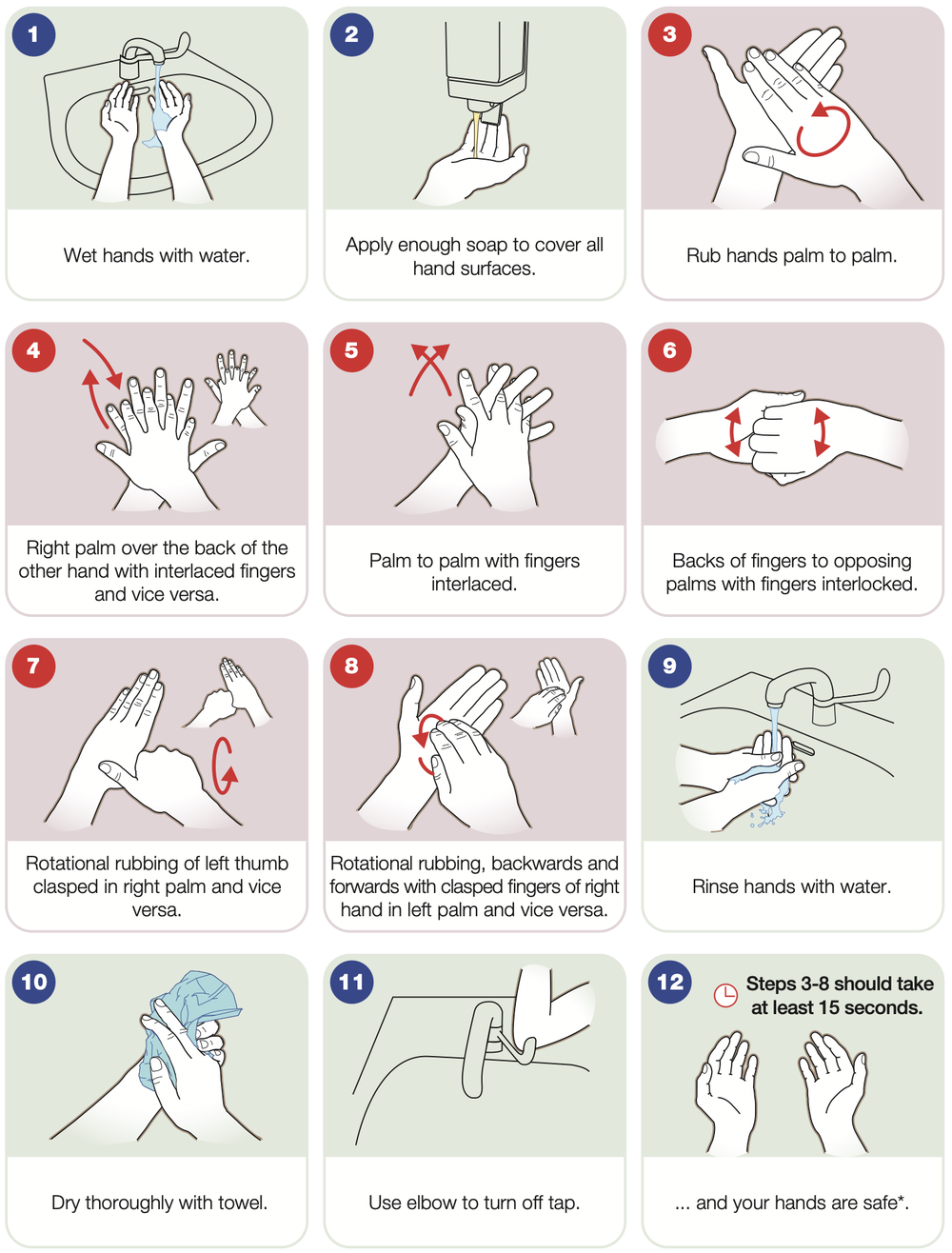 1

Wet hands with water.

2

Apply enough soap to cover all hand surfaces.

3

Rub hands palm to palm.

4

Right palm over the back of the other hand with interlaced fingers and vice versa.

5

Palm to palm with fingers interlaced.

6

Backs of fingers to opposing palms with fingers interlocked.

7

Rotational rubbing of left thumb clasped in right palm and vice versa.

8

Rotational rubbing, backwards and forwards with clasped fingers of right hand in left palm and vice versa.

9

Rinse hands with water.

10

Dry thoroughly with towel.

11

Use elbow to turn off tap.

12

Steps 3-8 should take at least 15 seconds.

... and your hands are safe*.